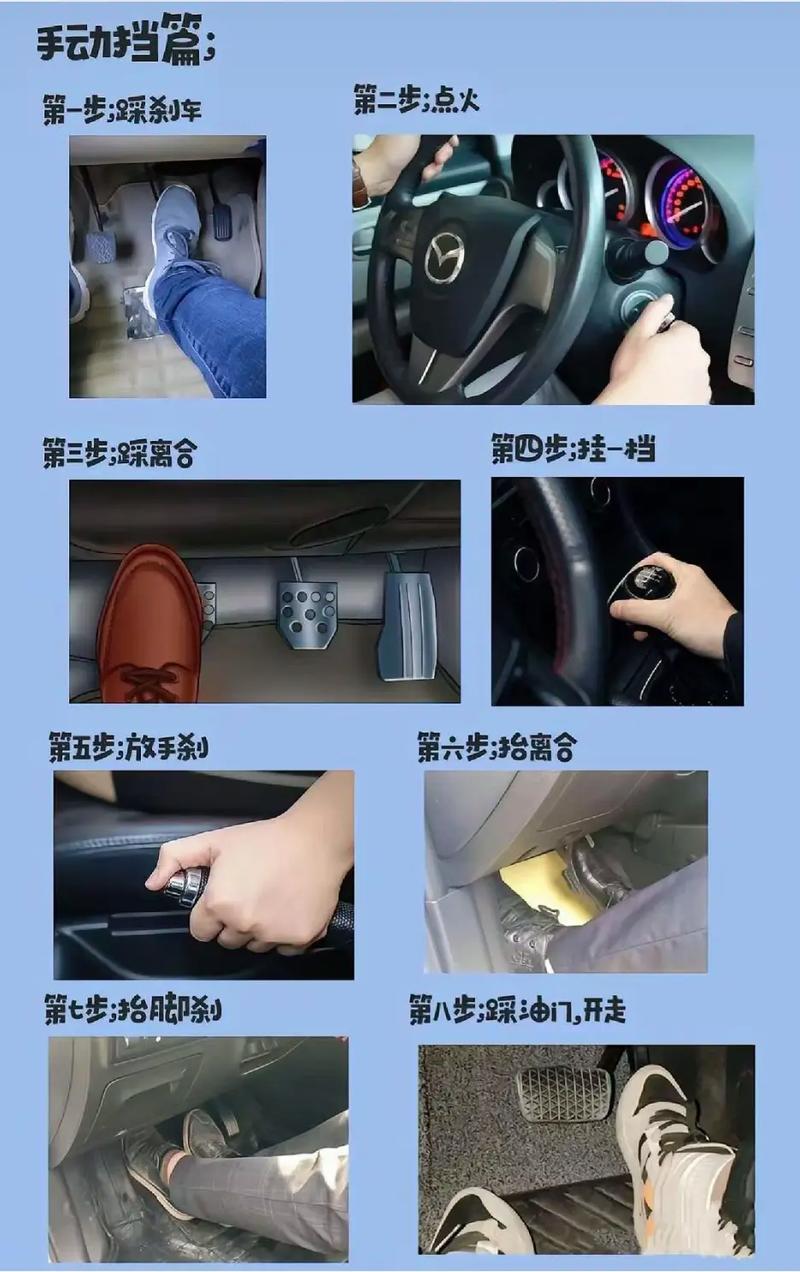 手动挡篇;

第一步;踩刹车

第二步;点火

第三步;踩离合

第四步;挂一档

第五步;放手刹

第六步;抬离合

第七步;抬脚刹

第八步;踩油门,开走